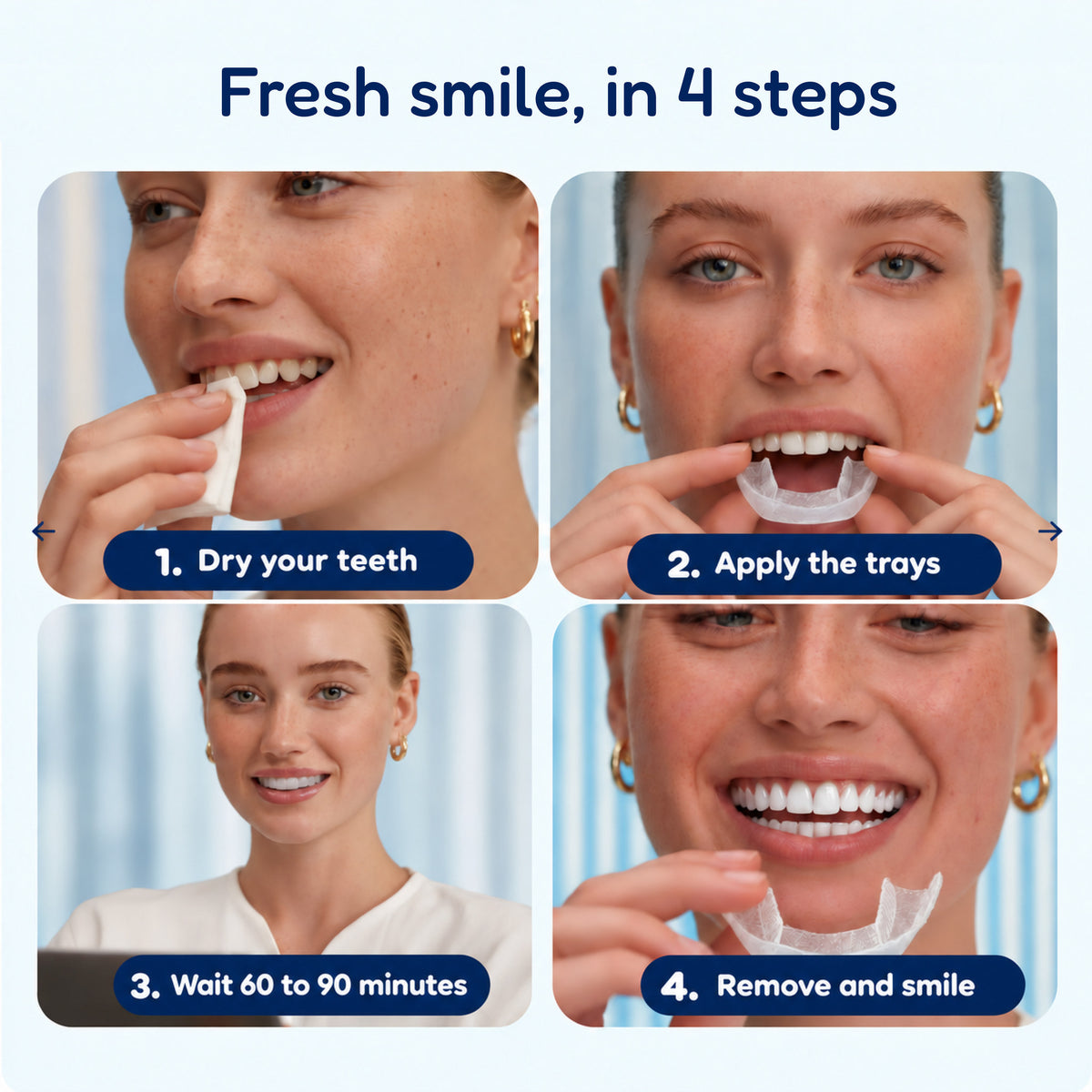 Fresh smile, in 4 steps

1. Dry your teeth

2. Apply the trays

3. Wait 60 to 90 minutes

4. Remove and smile