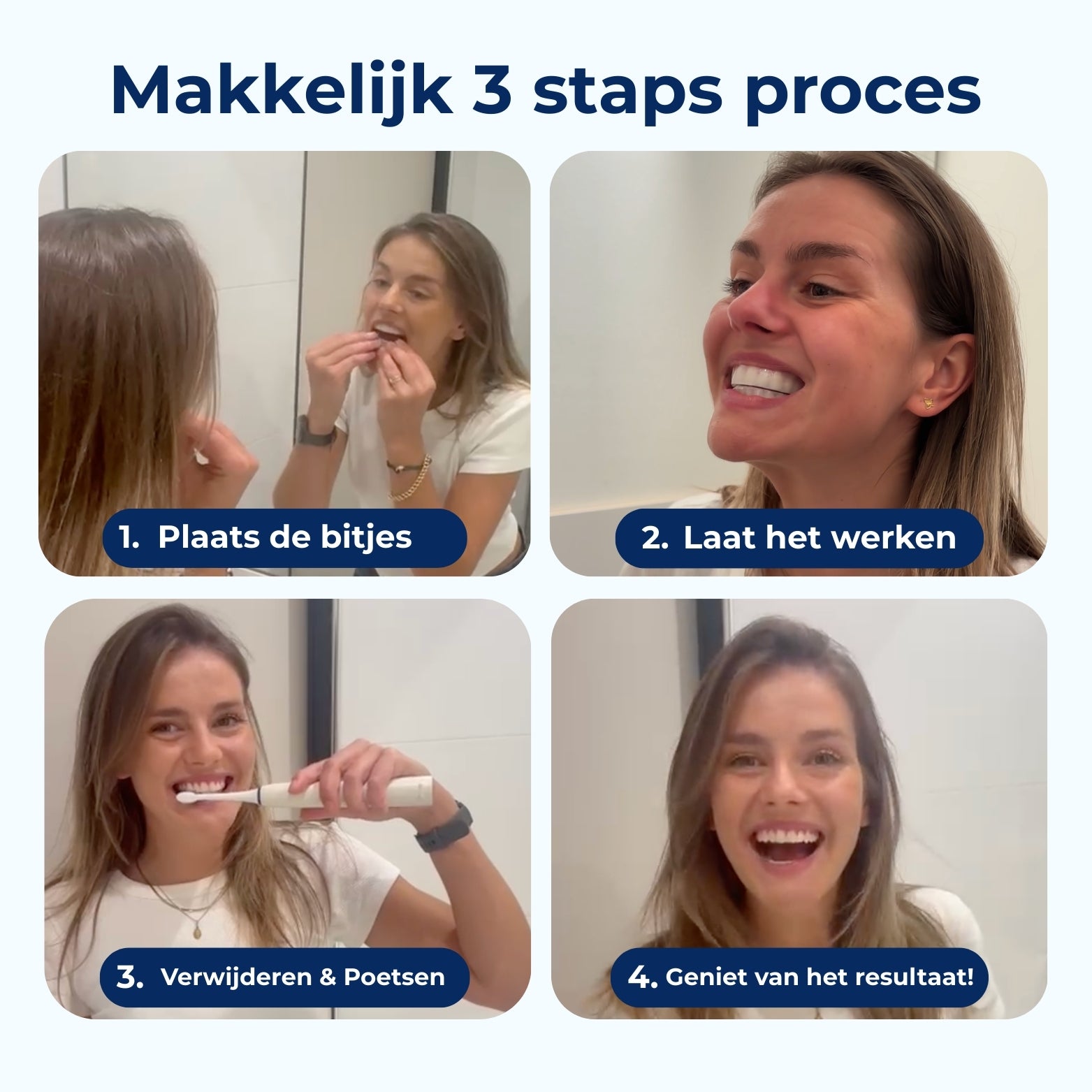 Makkelijk 3 staps proces

1. Plaats de bitjes

2. Laat het werken

3. Verwijderen & Poetsen

4. Geniet van het resultaat!